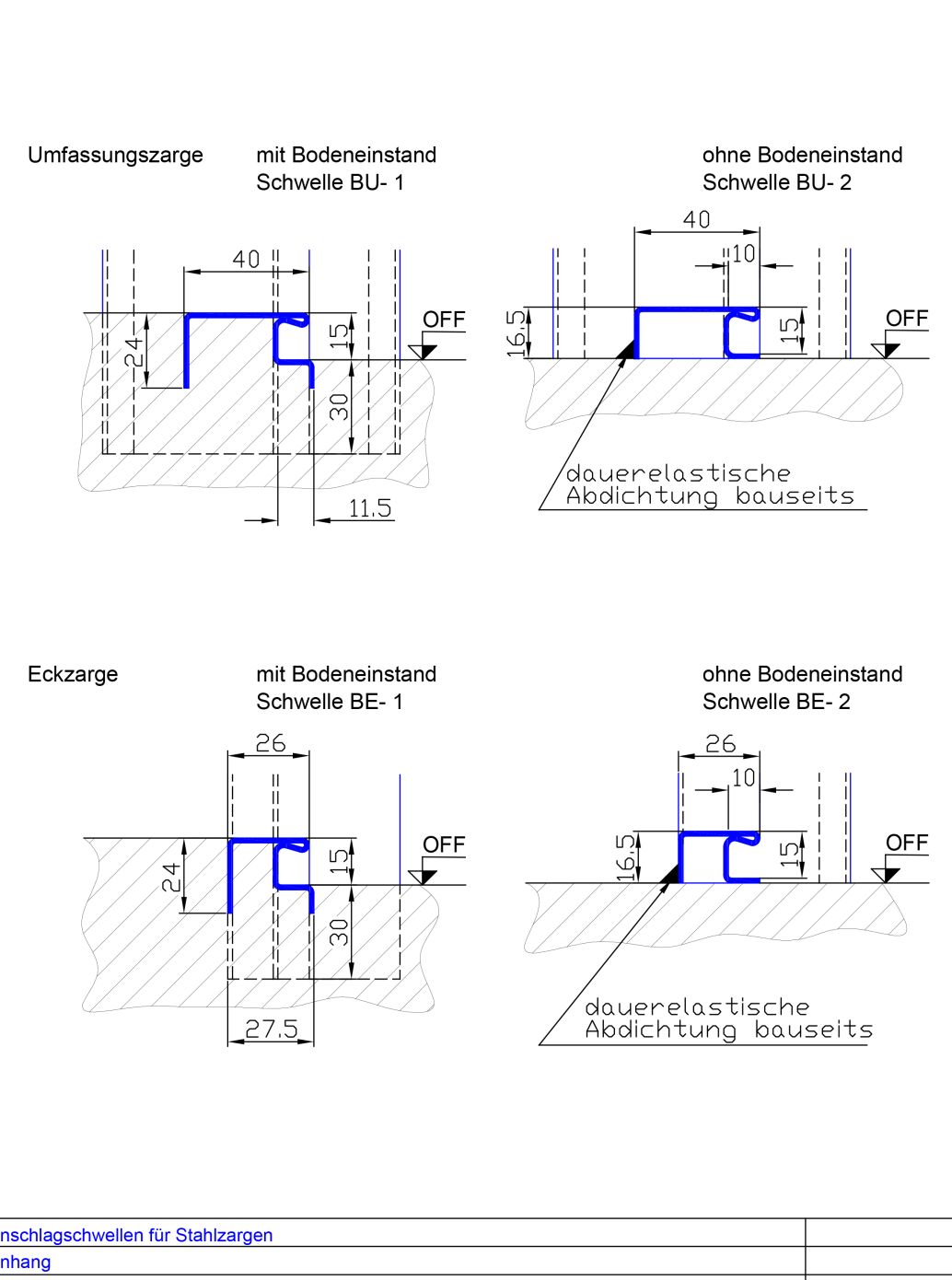 Umfassungszarge

mit Bodeneinstand
Schwelle BU- 1

40
24
15
30
OFF
11.5

ohne Bodeneinstand
Schwelle BU- 2

40
10
16.5
15
OFF

dauerelastische
Abdichtung bauseits

Eckzarge

mit Bodeneinstand
Schwelle BE- 1

26
24
15
30
OFF
27.5

ohne Bodeneinstand
Schwelle BE- 2

26
10
16.5
15
OFF

dauerelastische
Abdichtung bauseits

nschlagschwellen für Stahlzargen
nhang